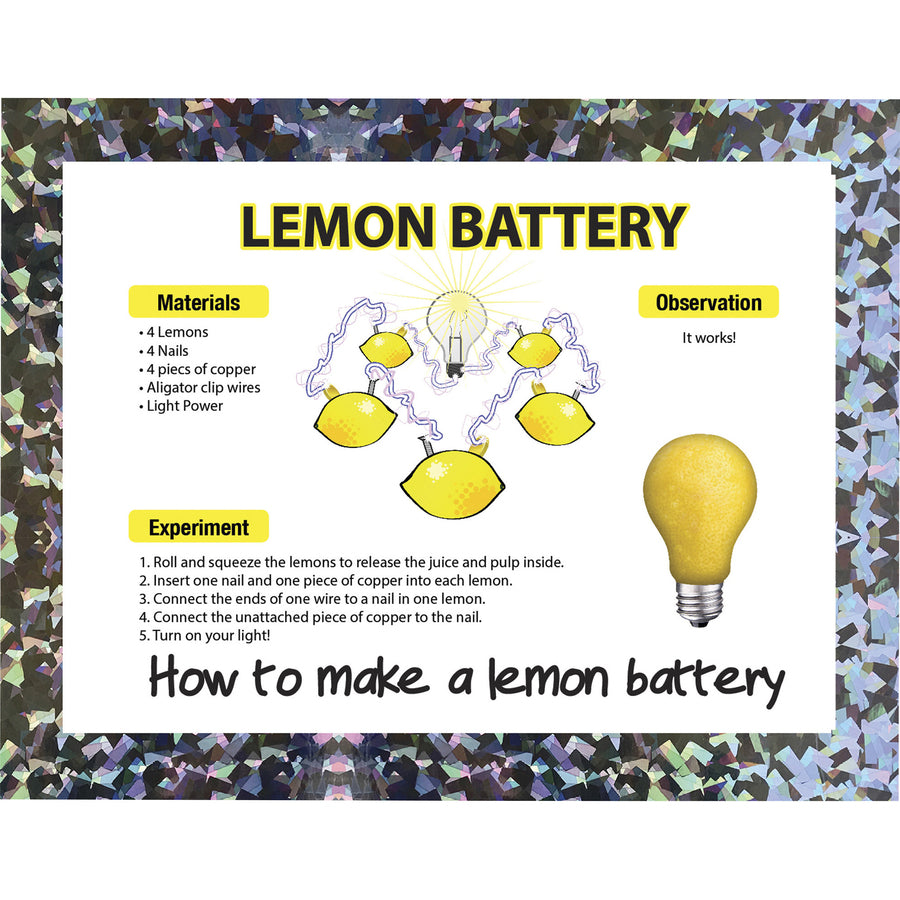 LEMON BATTERY

Materials

• 4 Lemons
• 4 Nails
• 4 piecs of copper
• Aligator clip wires
• Light Power

Observation

It works!

Experiment

1. Roll and squeeze the lemons to release the juice and pulp inside.
2. Insert one nail and one piece of copper into each lemon.
3. Connect the ends of one wire to a nail in one lemon.
4. Connect the unattached piece of copper to the nail.
5. Turn on your light!

How to make a lemon battery