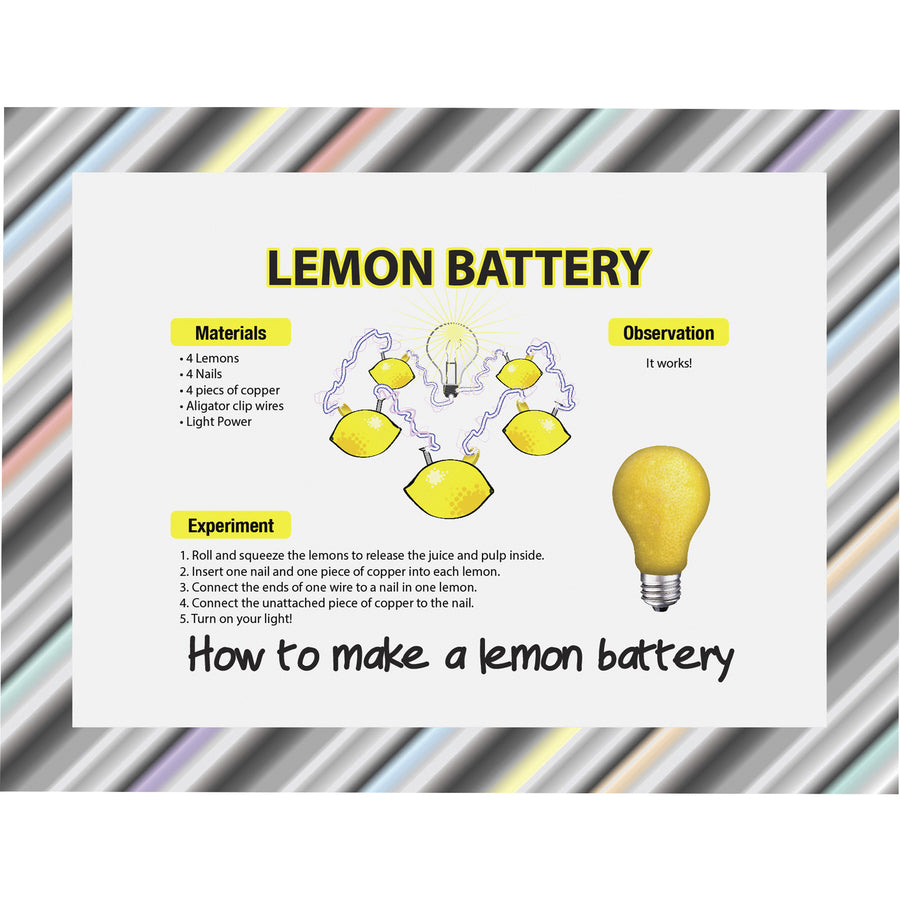 LEMON BATTERY

Materials
• 4 Lemons
• 4 Nails
• 4 piecs of copper
• Aligator clip wires
• Light Power

Observation
It works!

Experiment
1. Roll and squeeze the lemons to release the juice and pulp inside.
2. Insert one nail and one piece of copper into each lemon.
3. Connect the ends of one wire to a nail in one lemon.
4. Connect the unattached piece of copper to the nail.
5. Turn on your light!

How to make a lemon battery