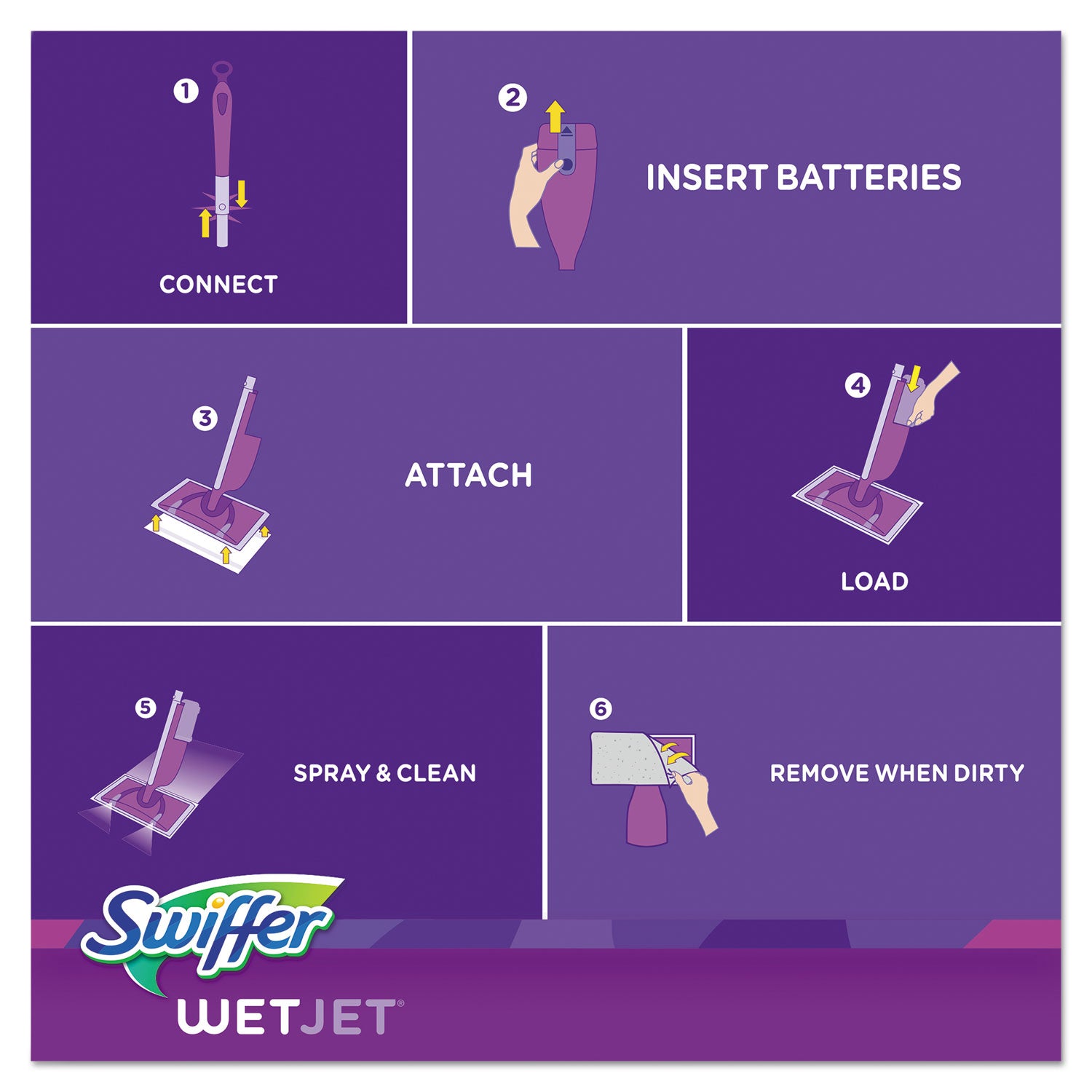 1
CONNECT

2
INSERT BATTERIES

3
ATTACH

4
LOAD

5
SPRAY & CLEAN

6
REMOVE WHEN DIRTY

Swiffer
WETJET®