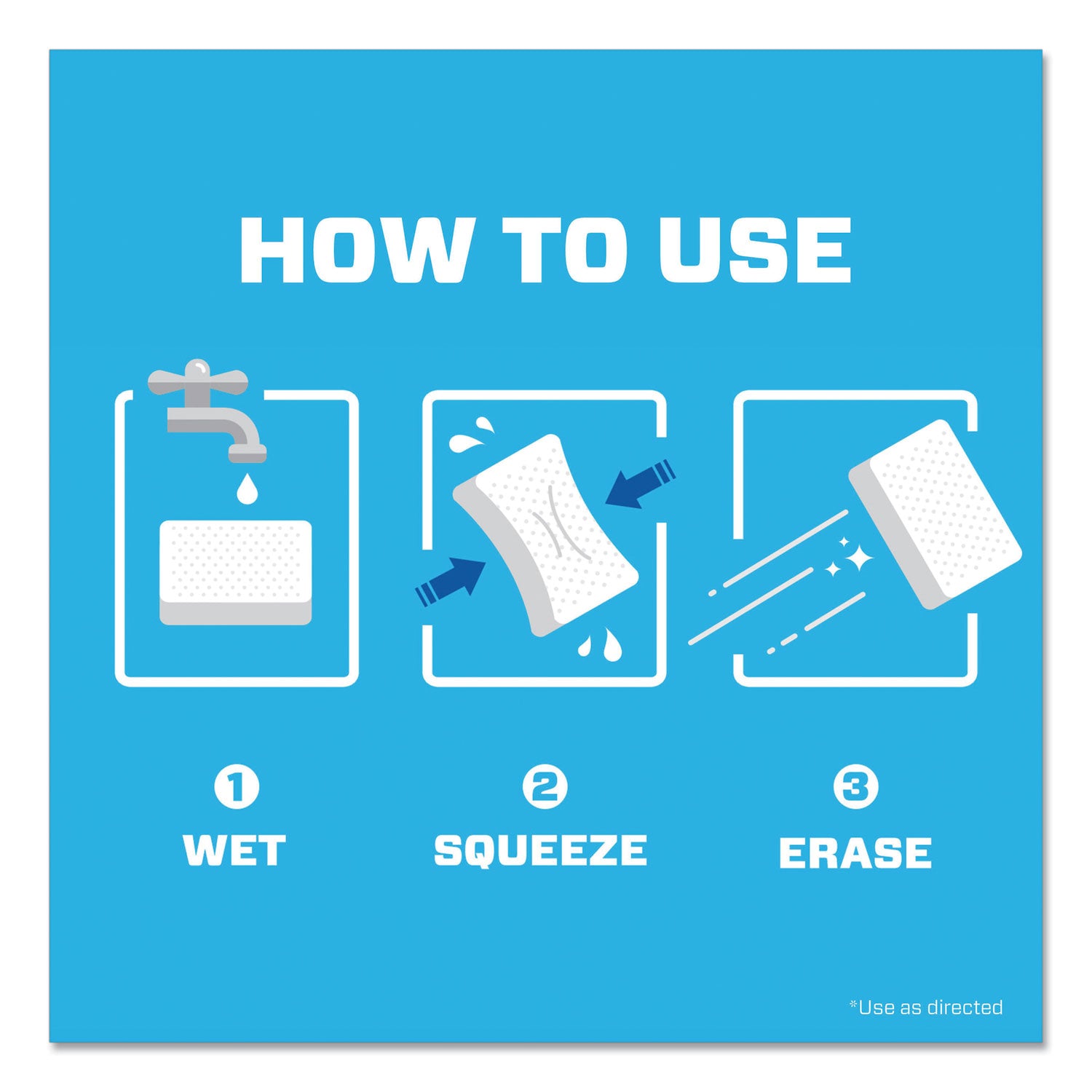 HOW TO USE

1
WET

2
SQUEEZE

3
ERASE

*Use as directed