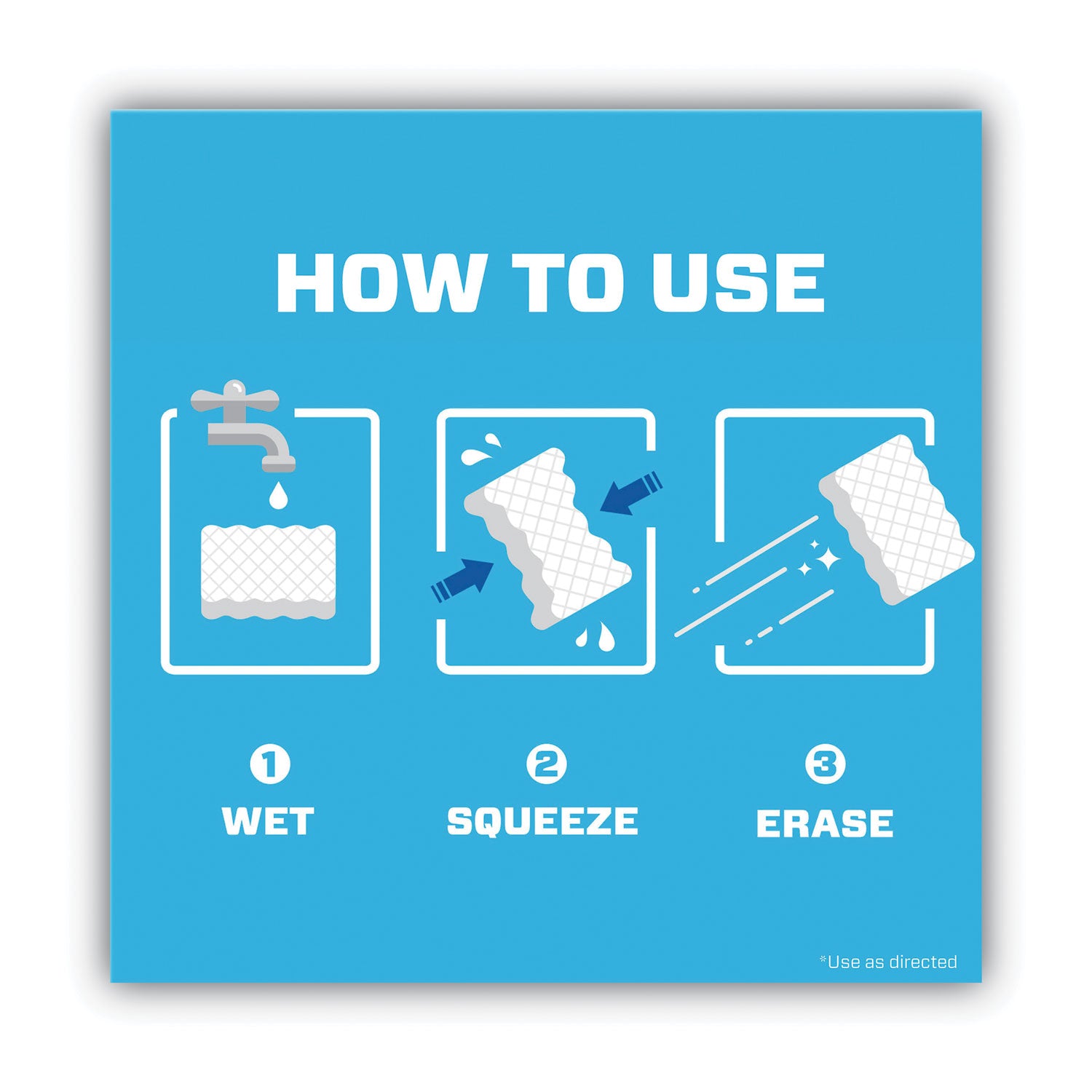 HOW TO USE

1
WET

2
SQUEEZE

3
ERASE

*Use as directed