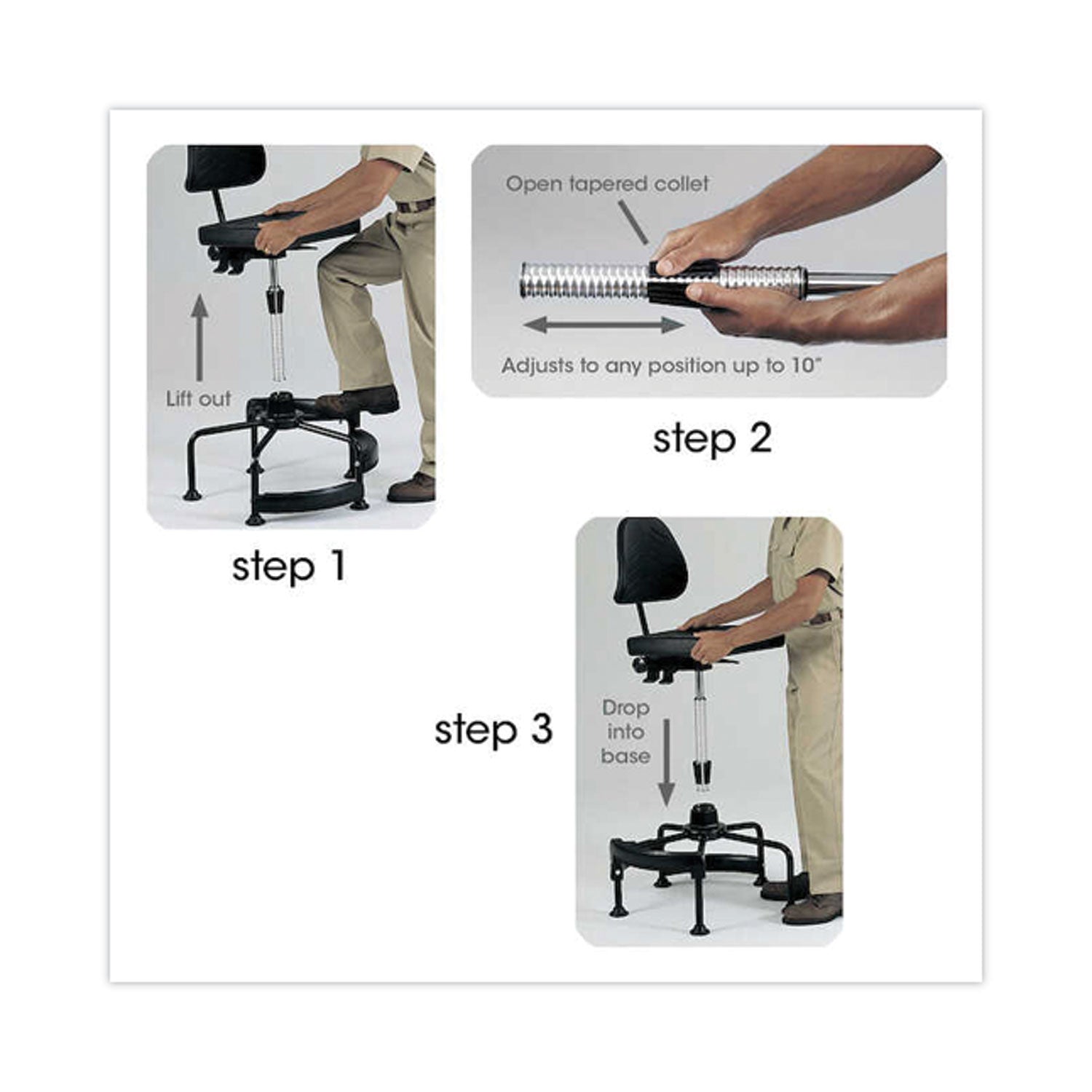 Lift out

step 1

Open tapered collet

Adjusts to any position up to 10"

step 2

step 3

Drop into base