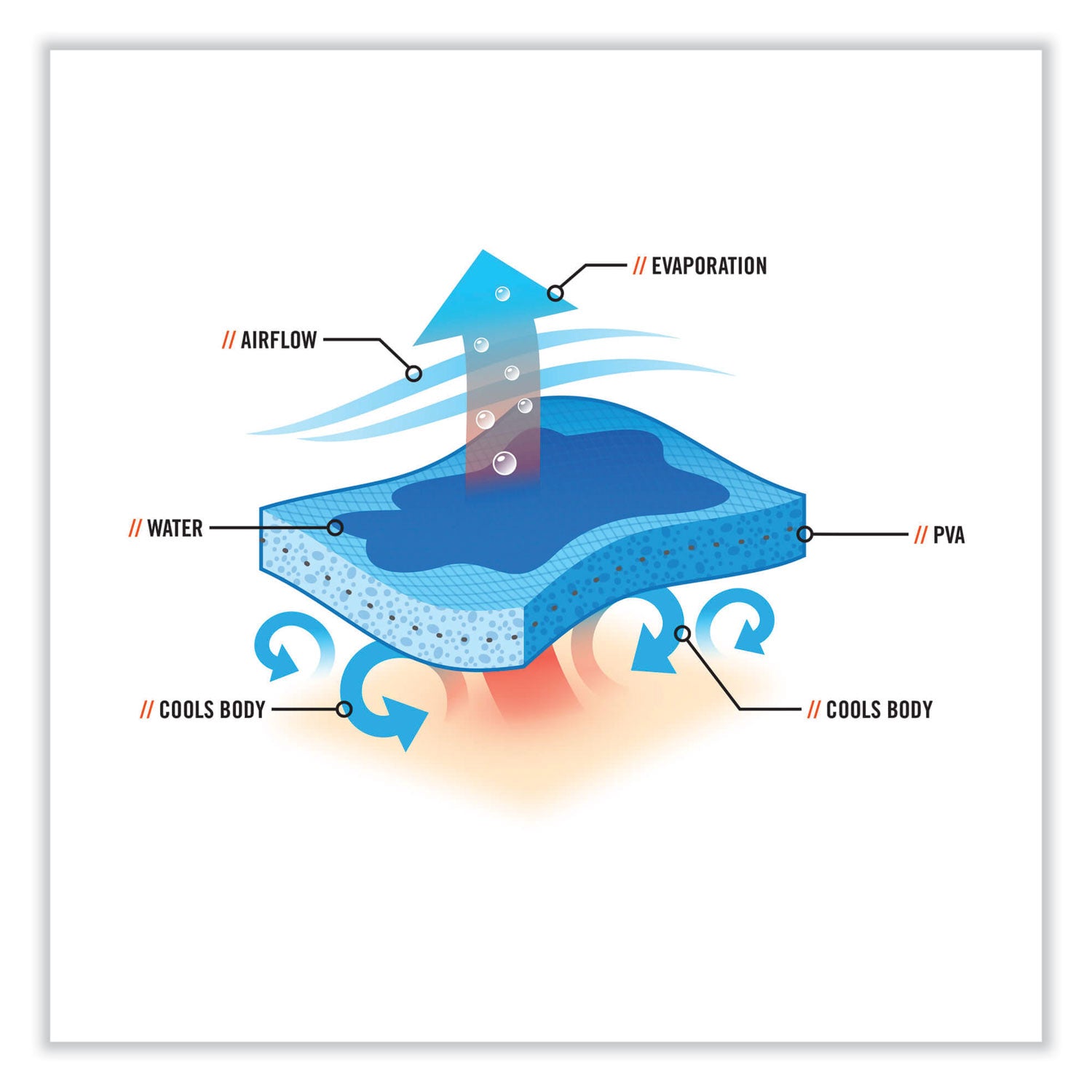 // EVAPORATION

// AIRFLOW

// WATER

// PVA

// COOLS BODY

// COOLS BODY