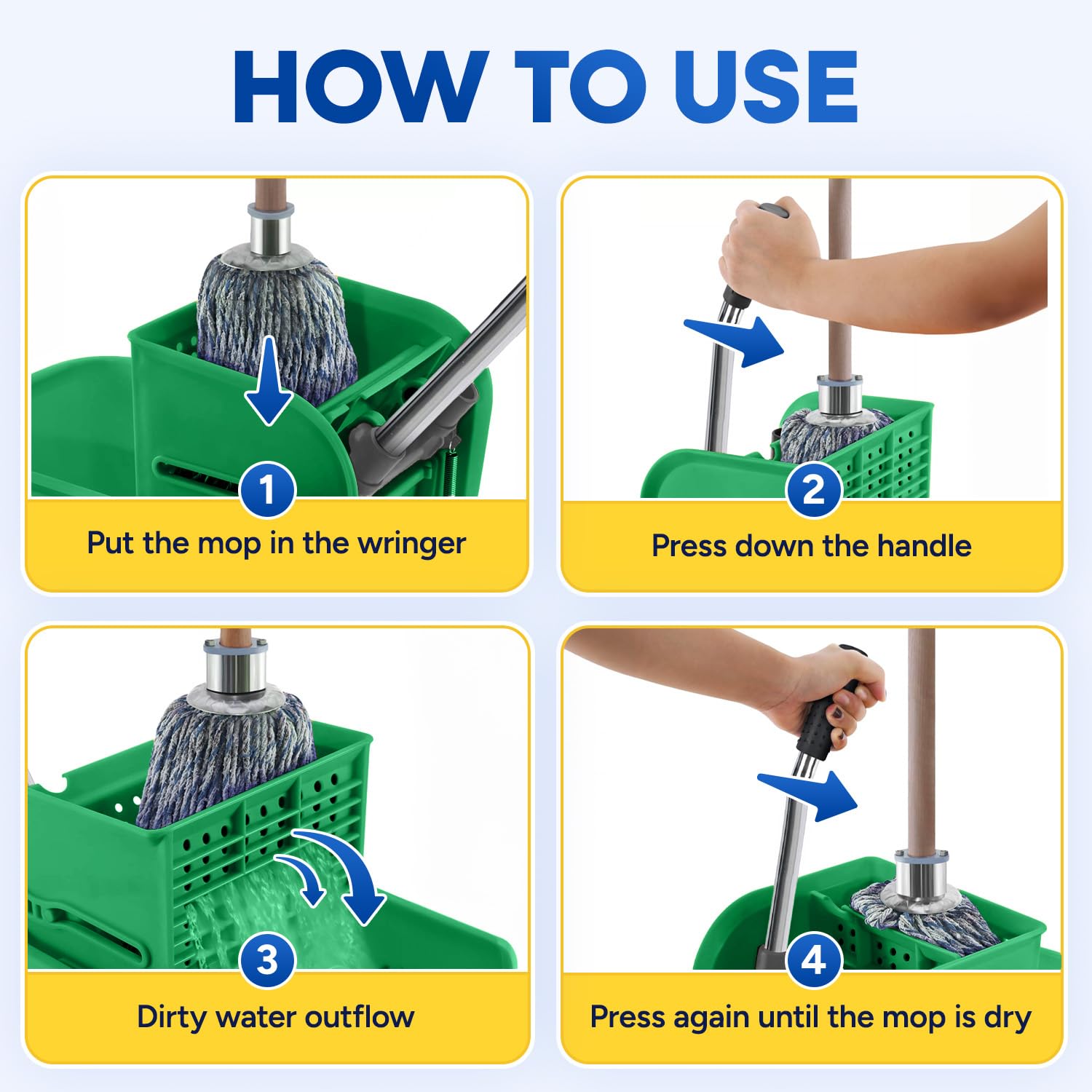 HOW TO USE

1
Put the mop in the wringer

2
Press down the handle

3
Dirty water outflow

4
Press again until the mop is dry