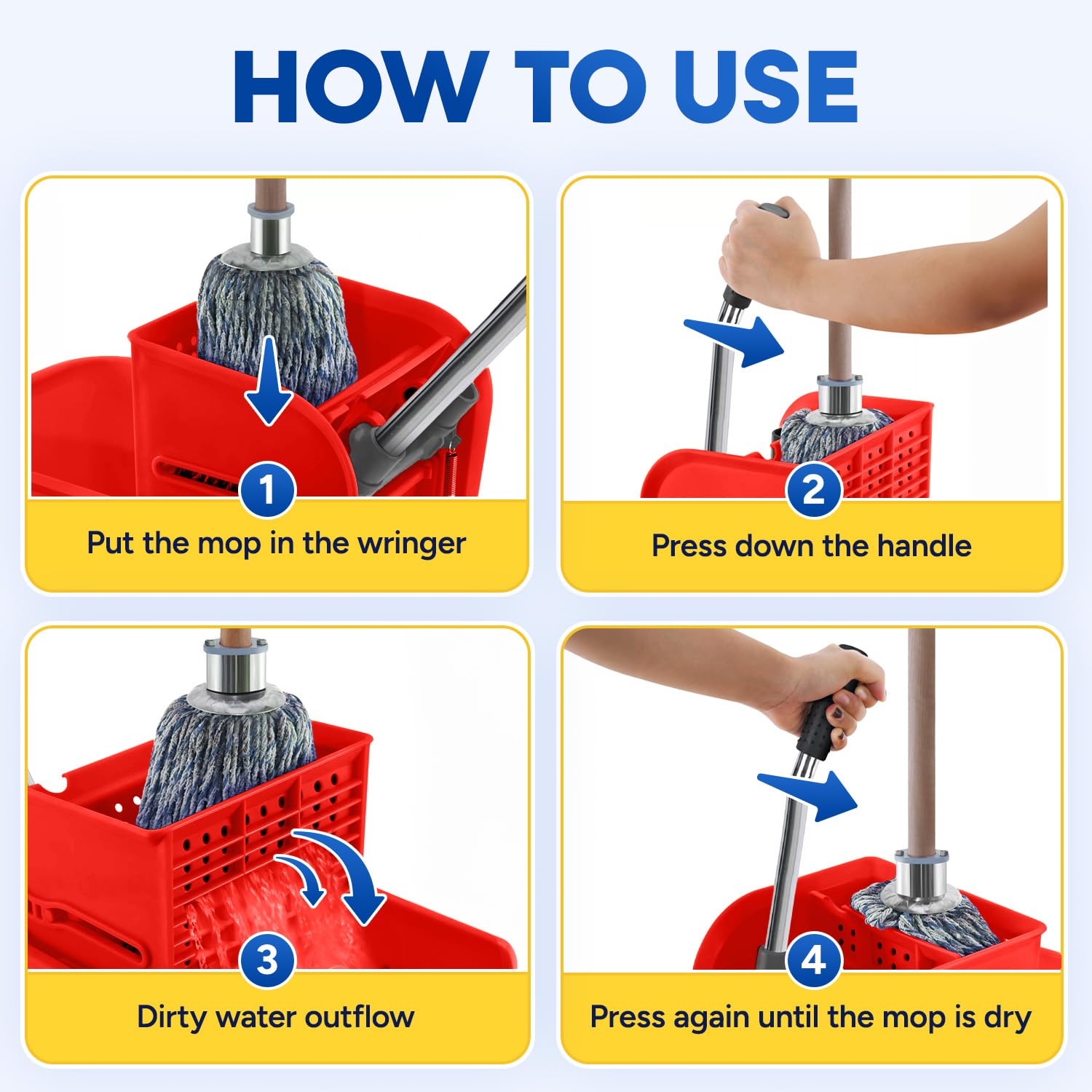 HOW TO USE

1
Put the mop in the wringer

2
Press down the handle

3
Dirty water outflow

4
Press again until the mop is dry