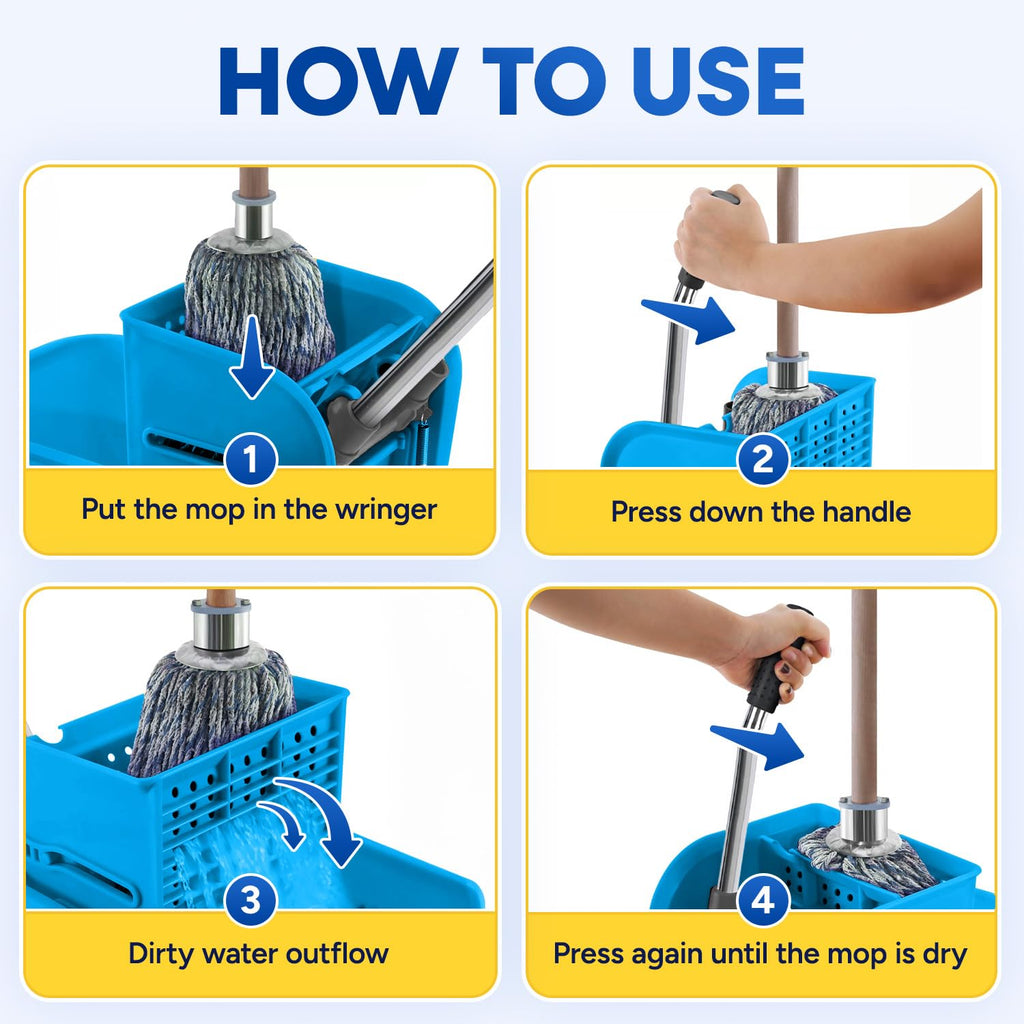 HOW TO USE

1
Put the mop in the wringer

2
Press down the handle

3
Dirty water outflow

4
Press again until the mop is dry