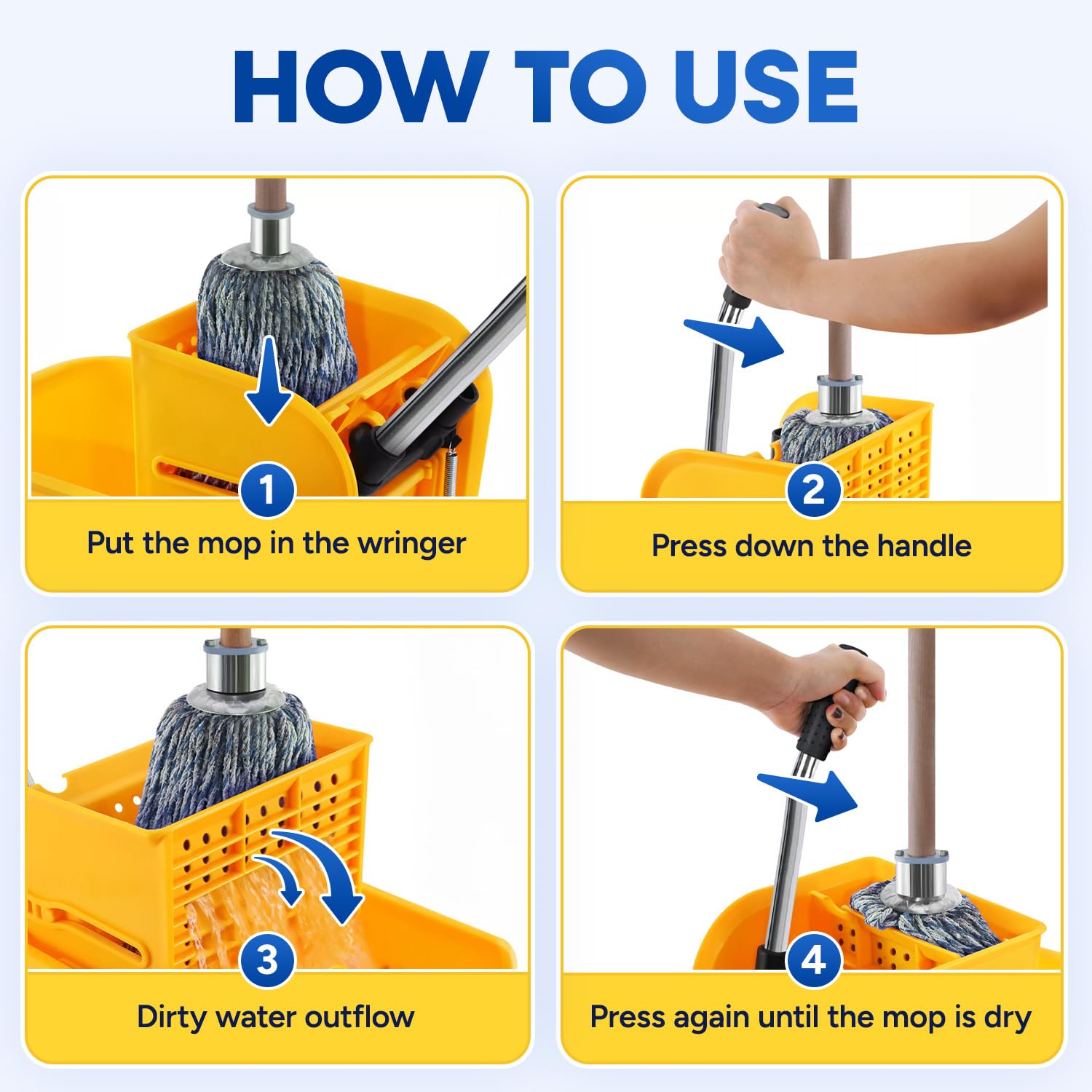 HOW TO USE

1
Put the mop in the wringer

2
Press down the handle

3
Dirty water outflow

4
Press again until the mop is dry