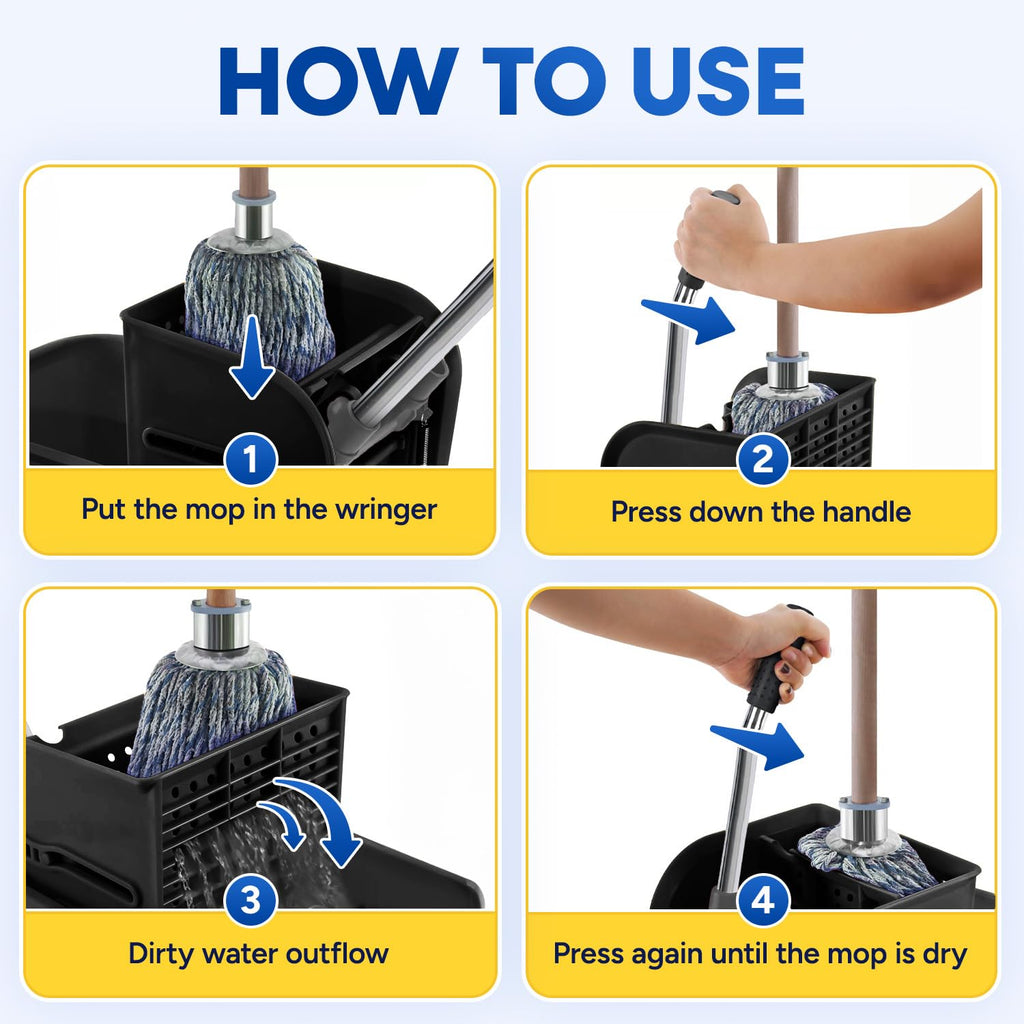 HOW TO USE

1
Put the mop in the wringer

2
Press down the handle

3
Dirty water outflow

4
Press again until the mop is dry