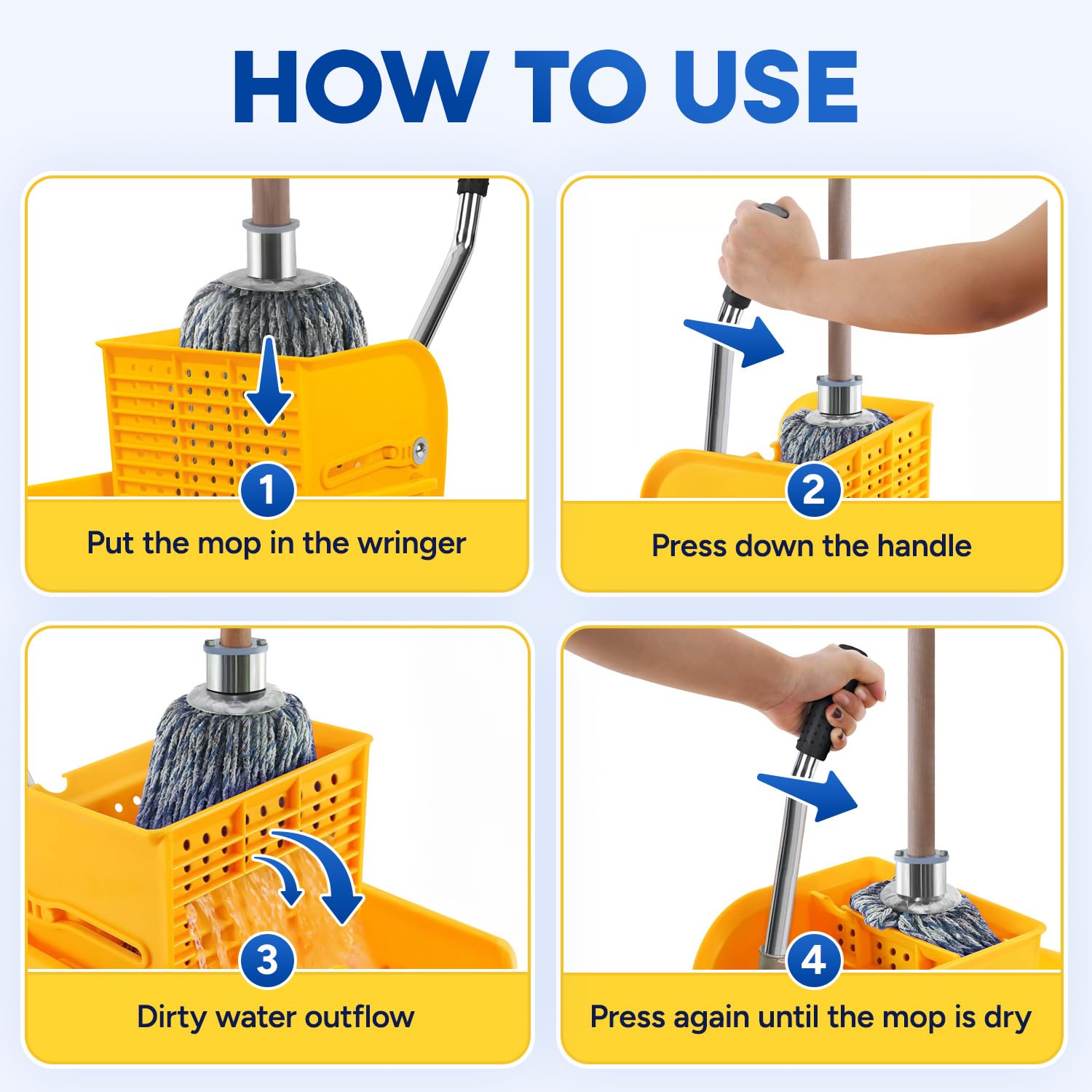 HOW TO USE

1
Put the mop in the wringer

2
Press down the handle

3
Dirty water outflow

4
Press again until the mop is dry